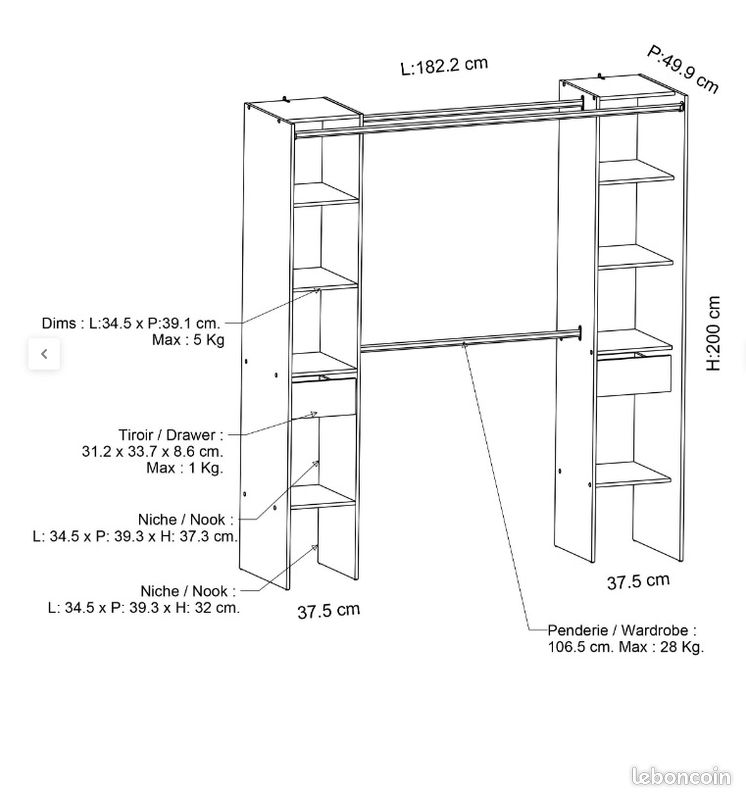 L:182.2 cm

P:49.9 cm

H:200 cm

Dims : L:34.5 x P:39.1 cm.
Max : 5 Kg

Tiroir / Drawer :
31.2 x 33.7 x 8.6 cm.
Max : 1 Kg.

Niche / Nook :
L: 34.5 x P: 39.3 x H: 37.3 cm.

Niche / Nook :
L: 34.5 x P: 39.3 x H: 32 cm.

37.5 cm

37.5 cm

Penderie / Wardrobe :
106.5 cm. Max : 28 Kg.

leboncoin